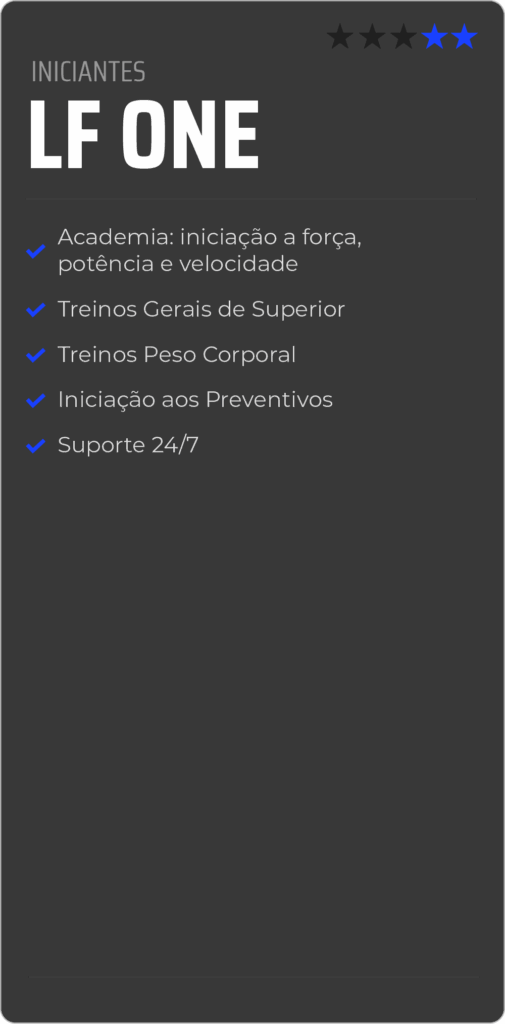 INICIANTES
LF ONE

Academia: iniciação a força, potência e velocidade

Treinos Gerais de Superior

Treinos Peso Corporal

Iniciação aos Preventivos

Suporte 24/7